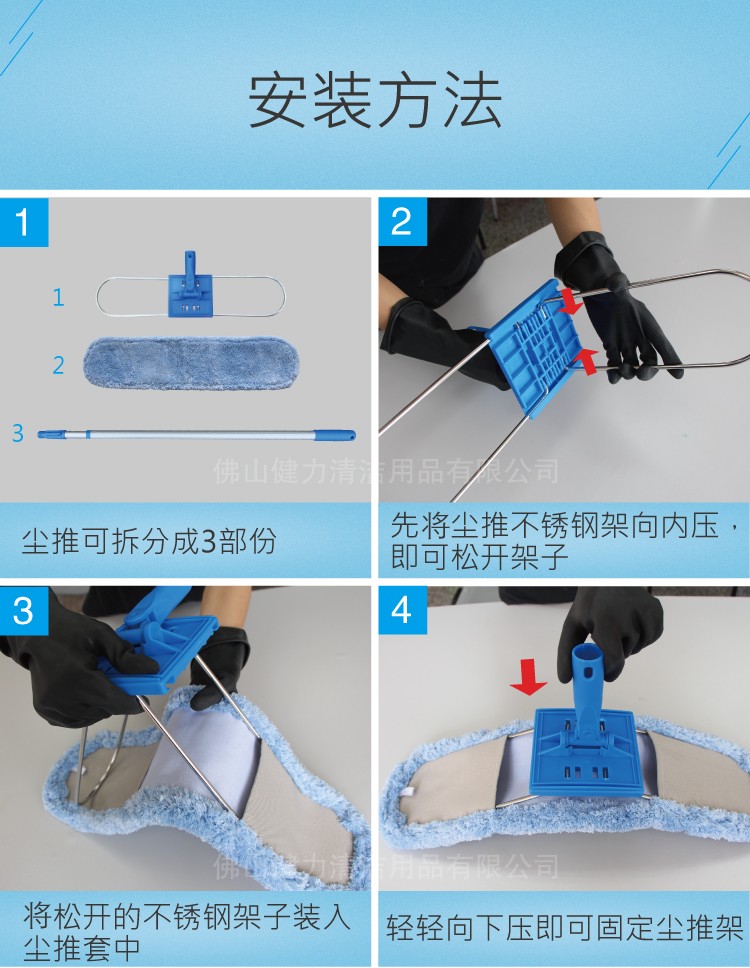 安装方法

1

1

2

3

佛山健力清洁用品有限公司

尘推可拆分成3部份

2

先将尘推不锈钢架向内压，即可松开架子

3

将松开的不锈钢架子装入尘推套中

4

佛山健力清洁用品有限公司

轻轻向下压即可固定尘推架